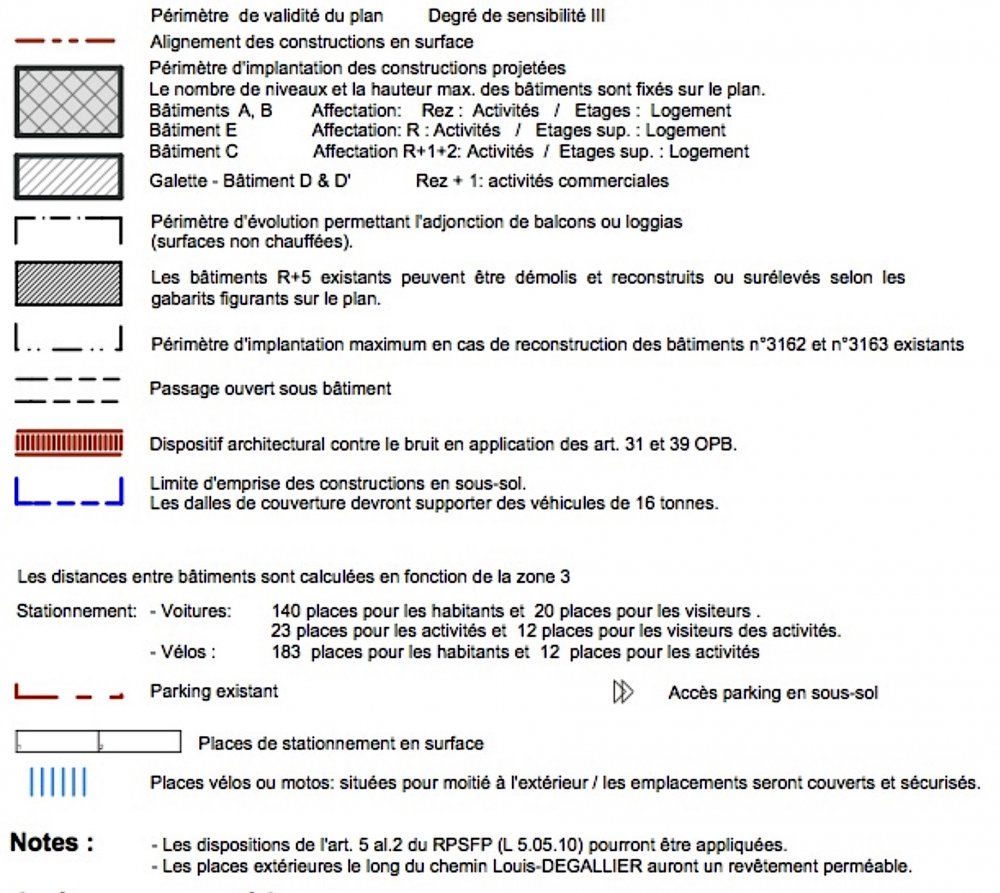 Périmètre de validité du plan     Degré de sensibilité III

Alignement des constructions en surface

Périmètre d'implantation des constructions projetées
Le nombre de niveaux et la hauteur max. des bâtiments sont fixés sur le plan.
Bâtiments A, B     Affectation: Rez : Activités / Etages : Logement
Bâtiment E     Affectation: R : Activités / Etages sup. : Logement
Bâtiment C     Affectation R+1+2: Activités / Etages sup. : Logement

Galette - Bâtiment D & D'     Rez + 1: activités commerciales

Périmètre d'évolution permettant l'adjonction de balcons ou loggias (surfaces non chauffées).

Les bâtiments R+5 existants peuvent être démolis et reconstruits ou surélevés selon les gabarits figurants sur le plan.

Périmètre d'implantation maximum en cas de reconstruction des bâtiments n°3162 et n°3163 existants

Passage ouvert sous bâtiment

Dispositif architectural contre le bruit en application des art. 31 et 39 OPB.

Limite d'emprise des constructions en sous-sol.
Les dalles de couverture devront supporter des véhicules de 16 tonnes.

Les distances entre bâtiments sont calculées en fonction de la zone 3

Stationnement: - Voitures: 140 places pour les habitants et 20 places pour les visiteurs .
23 places pour les activités et 12 places pour les visiteurs des activités.
- Vélos : 183 places pour les habitants et 12 places pour les activités

Parking existant     Accès parking en sous-sol

Places de stationnement en surface

Places vélos ou motos: situées pour moitié à l'extérieur / les emplacements seront couverts et sécurisés.

Notes : - Les dispositions de l'art. 5 al.2 du RPSFP (L 5.05.10) pourront être appliquées.
- Les places extérieures le long du chemin Louis-DEGALLIER auront un revêtement perméable.